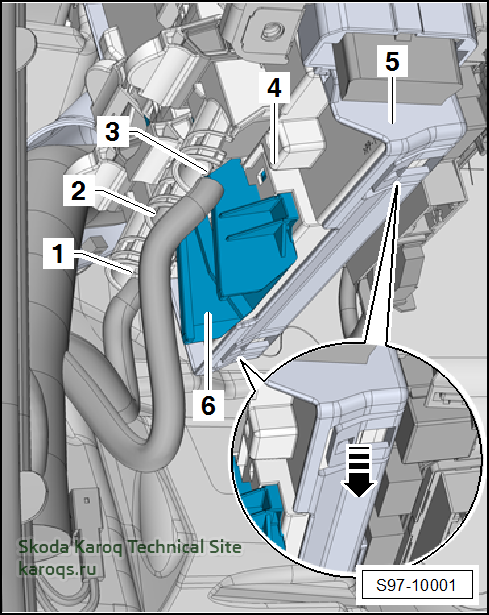 5
4
3
2
1
6
Skoda Karoq Technical Site
karoqs.ru
S97-10001