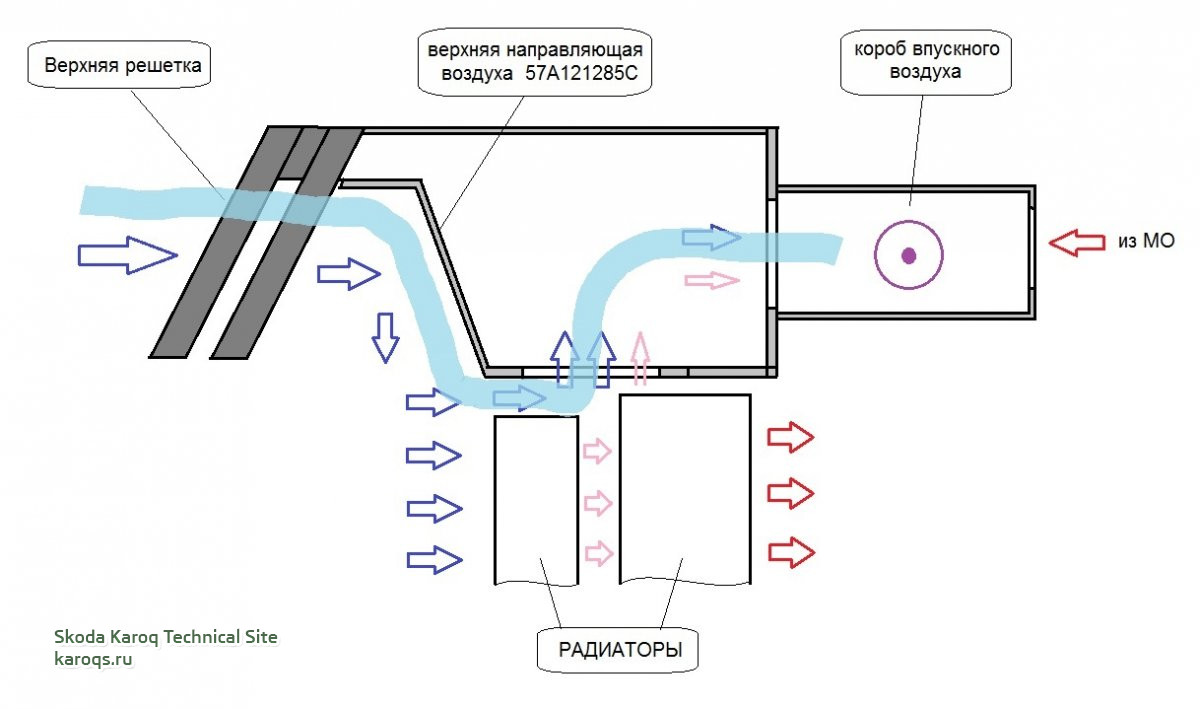 Верхняя решетка

верхняя направляющая воздуха 57A121285C

короб впускного воздуха

из МО

РАДИАТОРЫ

Skoda Karoq Technical Site
karoqs.ru