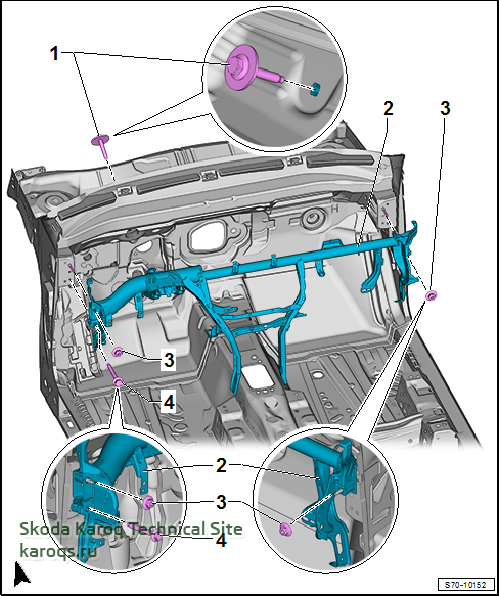 1
2
3
3
4
2
3
4
Skoda Karoq Technical Site
karoqs.ru
S70-10152