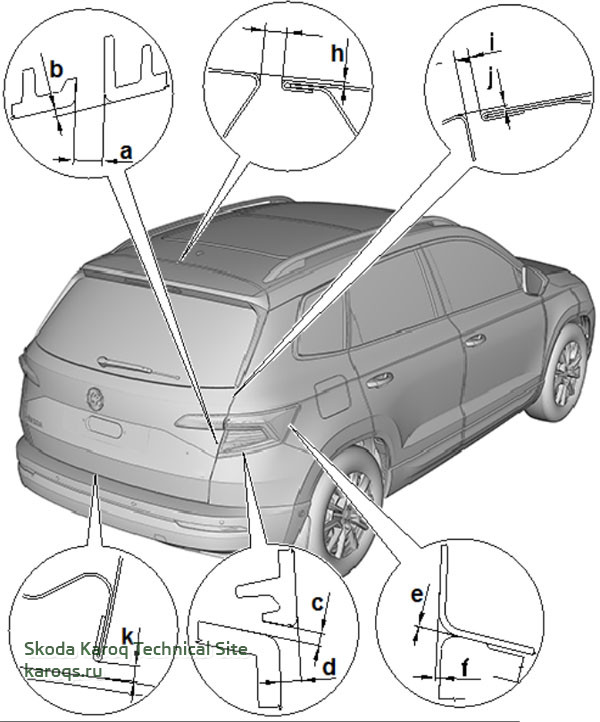 b
a
h
i
j
k
c
d
e
f
Skoda Karoq Technical Site
karoqs.ru