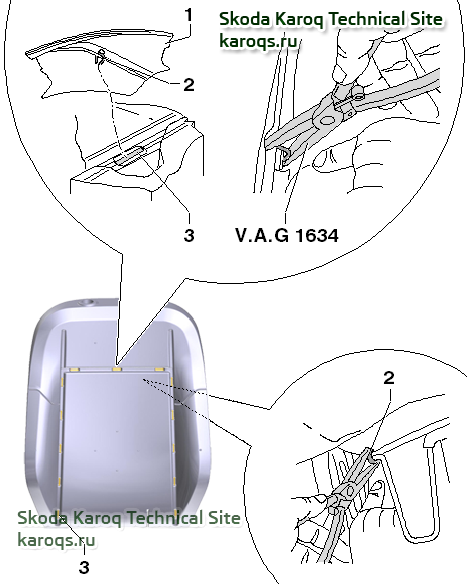 1

Skoda Karoq Technical Site
karoqs.ru

2

3

V.A.G 1634

2

Skoda Karoq Technical Site
karoqs.ru

3