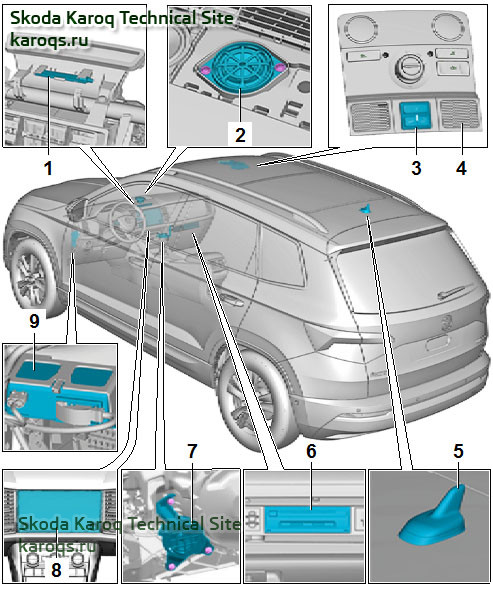 Skoda Karoq Technical Site
karoqs.ru

1

2

3

4

9

7

6

5

Skoda Karoq Technical Site
karoqs.ru

8