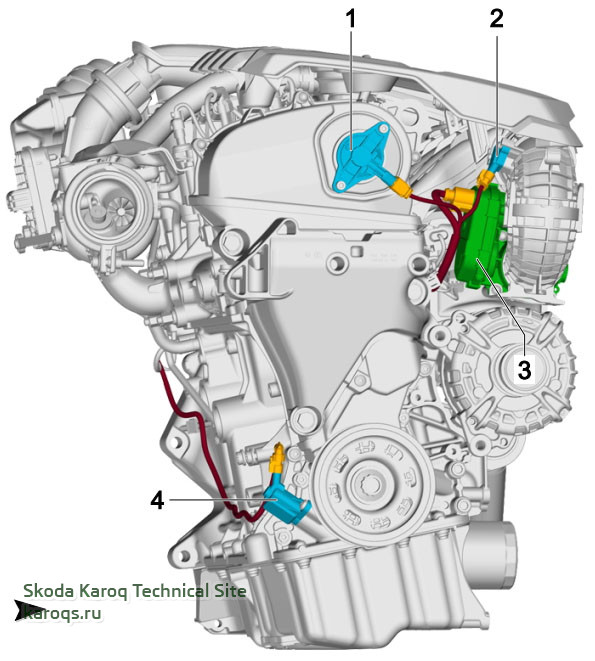 1
2
3
4
Skoda Karoq Technical Site
karoqs.ru