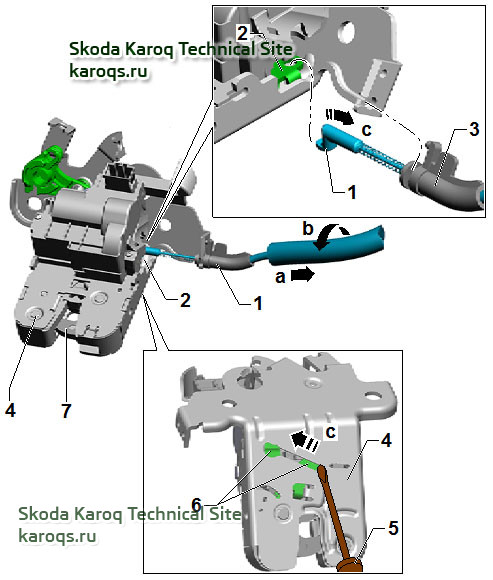 Skoda Karoq Technical Site
karoqs.ru

2
c
3
1

b
a
2
1

4
7

c
4
6
5

Skoda Karoq Technical Site
karoqs.ru