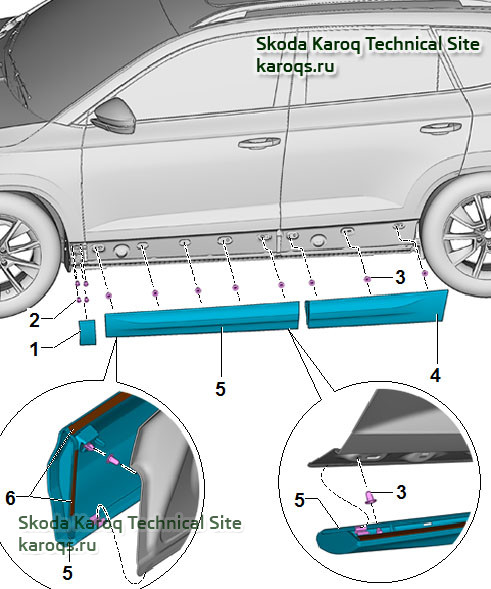 Skoda Karoq Technical Site
karoqs.ru

3
2
1
5
4
6
3
5
Skoda Karoq Technical Site
karoqs.ru
5