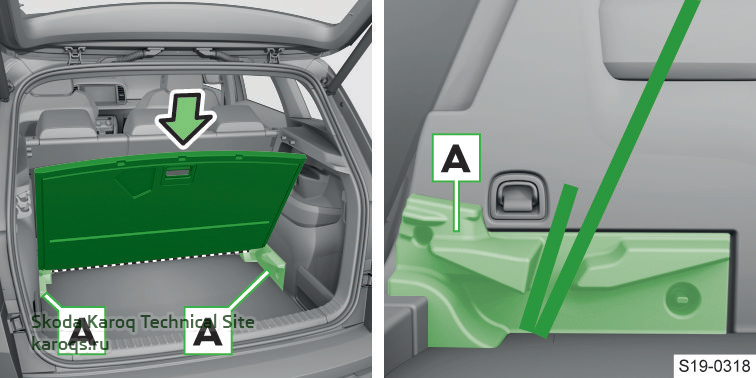 A

A

Skoda Karoq Technical Site
karoqs.ru

A

S19-0318