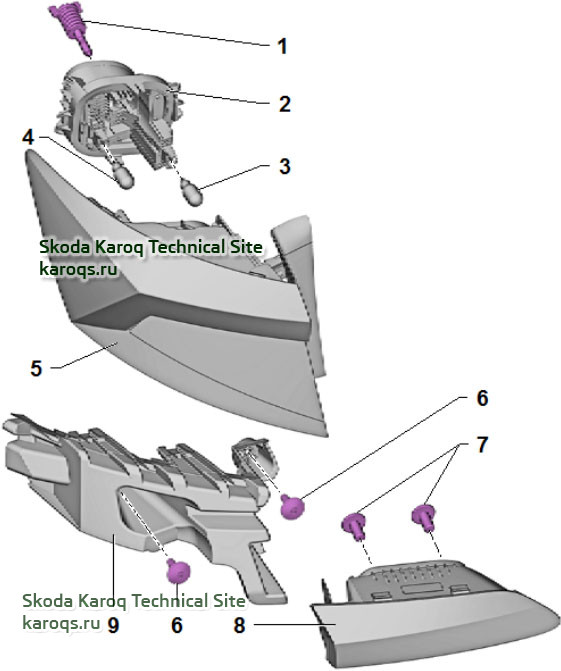 1
2
4
3
Skoda Karoq Technical Site
karoqs.ru
5
6
7
Skoda Karoq Technical Site
karoqs.ru
9
6
8