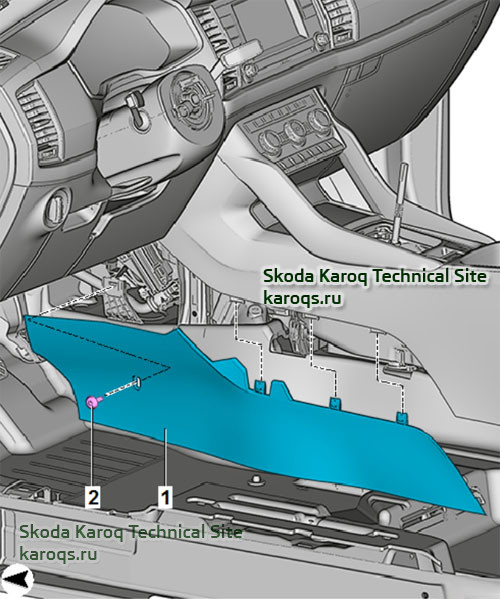 Skoda Karoq Technical Site
karoqs.ru

2
1

Skoda Karoq Technical Site
karoqs.ru