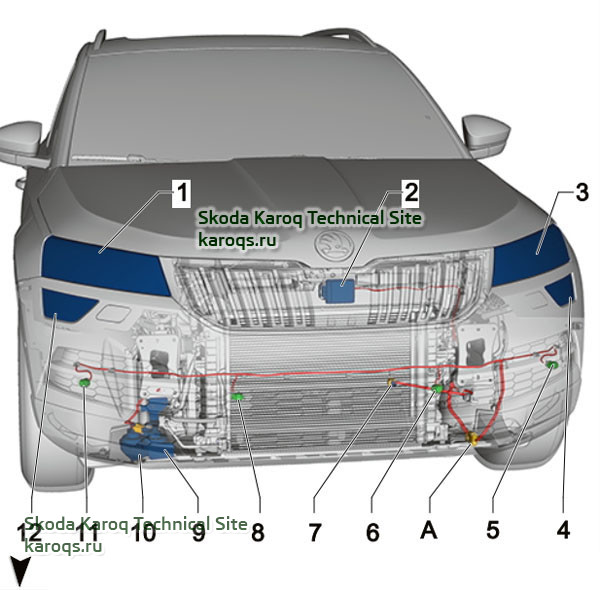 1
2
3
Skoda Karoq Technical Site
karoqs.ru
12 11 10 9 8 7 6 A 5 4
Skoda Karoq Technical Site
karoqs.ru