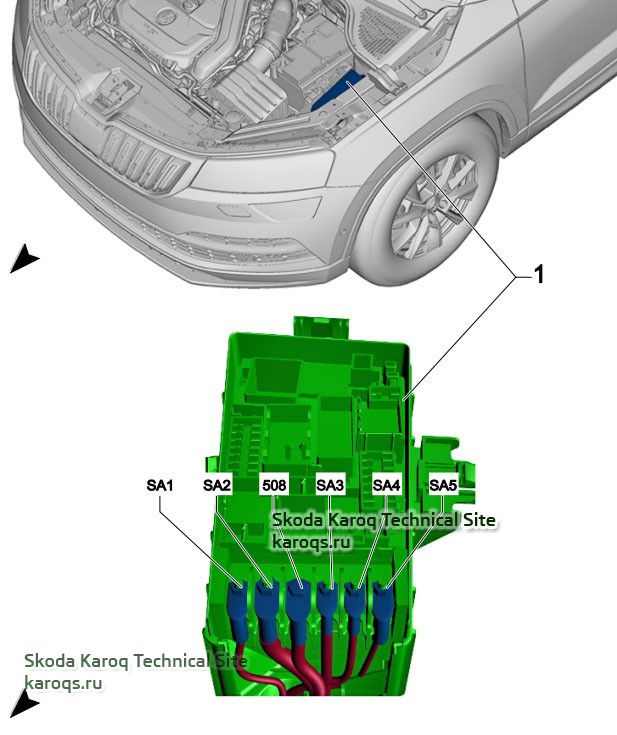 1

SA1 SA2 508 SA3 SA4 SA5

Skoda Karoq Technical Site
karoqs.ru

Skoda Karoq Technical Site
karoqs.ru