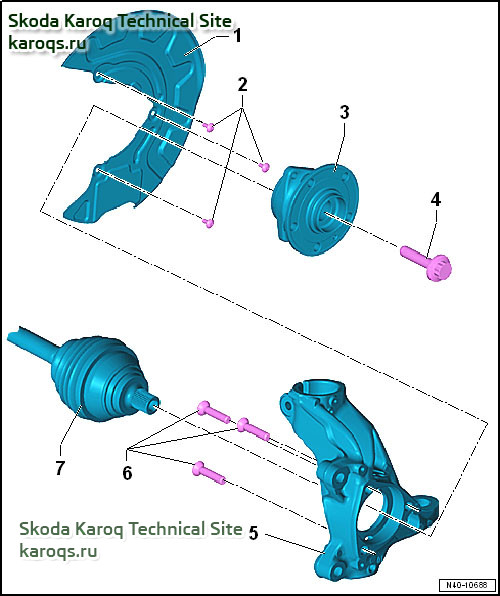 Skoda Karoq Technical Site
karoqs.ru

1

2

3

4

7

6

Skoda Karoq Technical Site
karoqs.ru

5

N40-10688